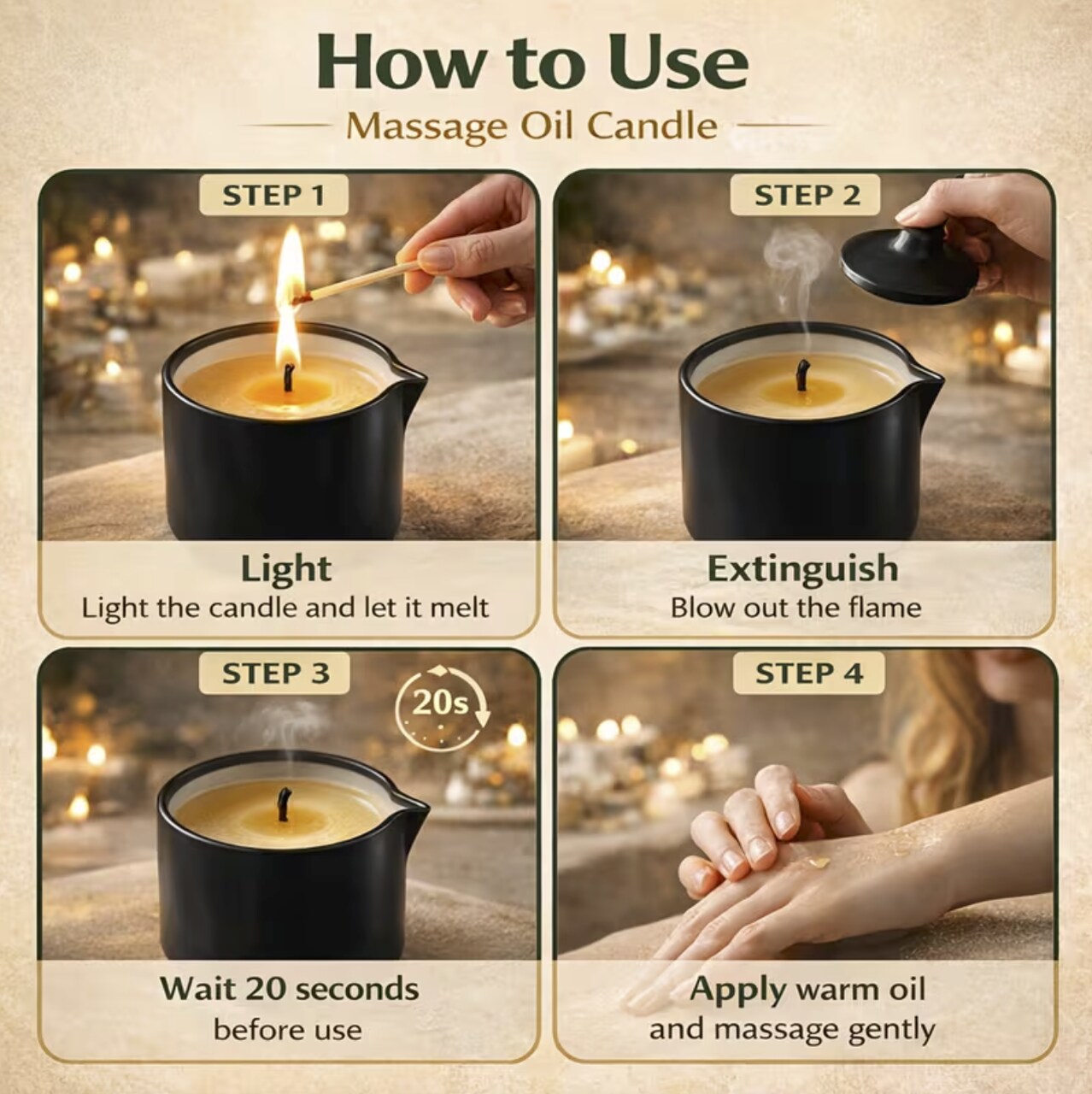 How to Use
Massage Oil Candle

STEP 1
Light
Light the candle and let it melt

STEP 2
Extinguish
Blow out the flame

STEP 3
20s
Wait 20 seconds before use

STEP 4
Apply warm oil and massage gently